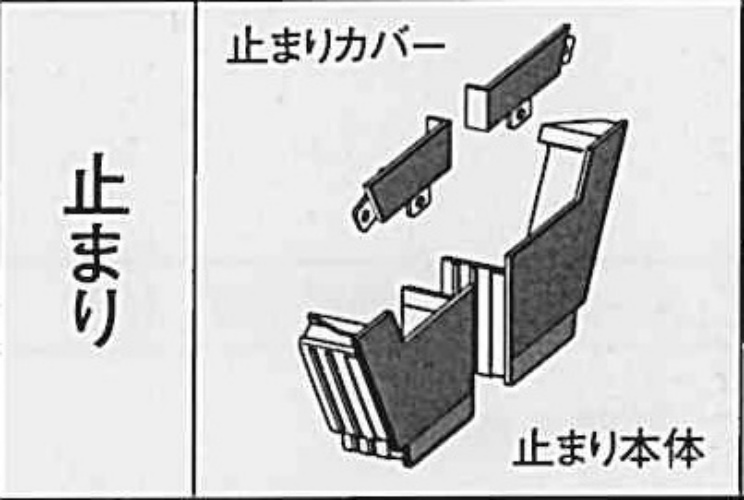 止まり

止まりカバー

止まり本体